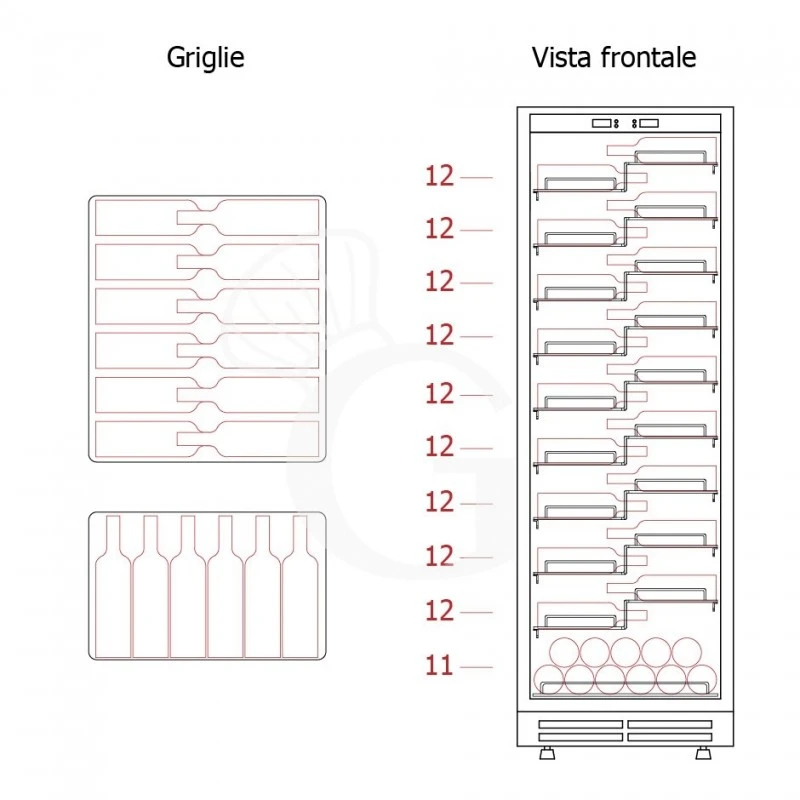 Griglie

Vista frontale

12
12
12
12
12
12
12
12
12
11