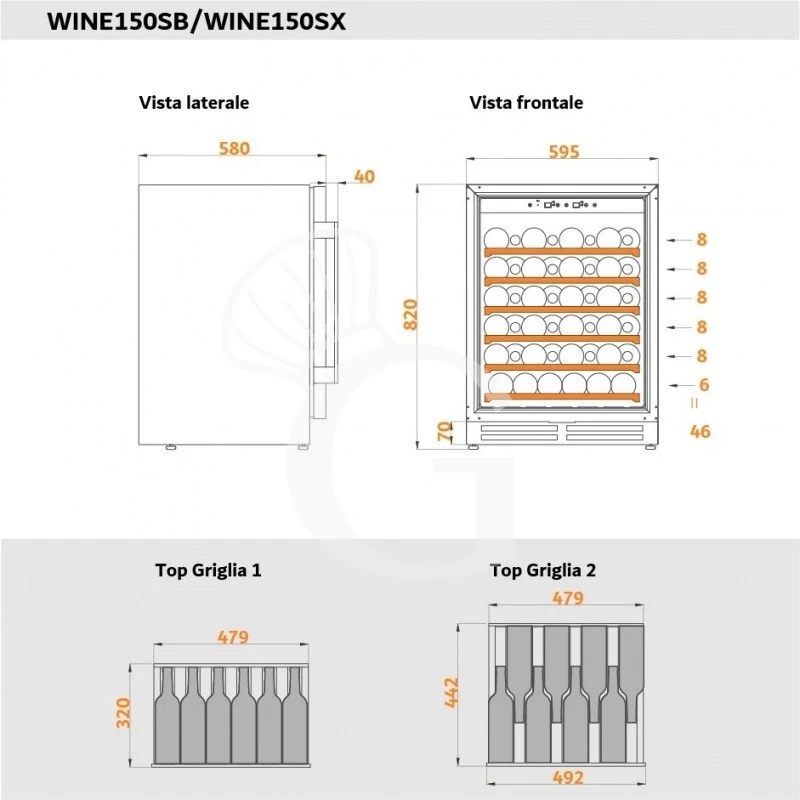 WINE150SB/WINE150SX

Vista laterale

580

40

Vista frontale

595

820

70

8
8
8
8
8
6
=
46

Top Griglia 1

479

320

Top Griglia 2

479

442

492