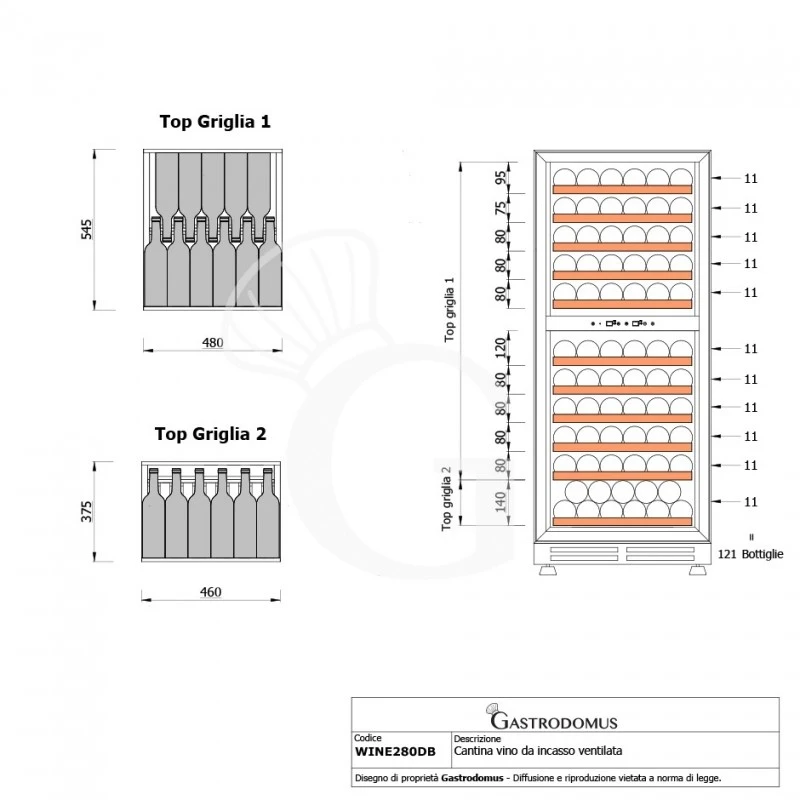 Top Griglia 1

545

480

Top Griglia 2

375

460

Top griglia 1

Top griglia 2

95
75
80
80
80
120
80
80
80
80
140

11
11
11
11
11
11
11
11
11
11
11
=
121 Bottiglie

GASTRODOMUS

| Codice | Descrizione |
|---|---|
| WINE280DB | Cantina vino da incasso ventilata |

Disegno di proprietà Gastrodomus - Diffusione e riproduzione vietata a norma di legge.